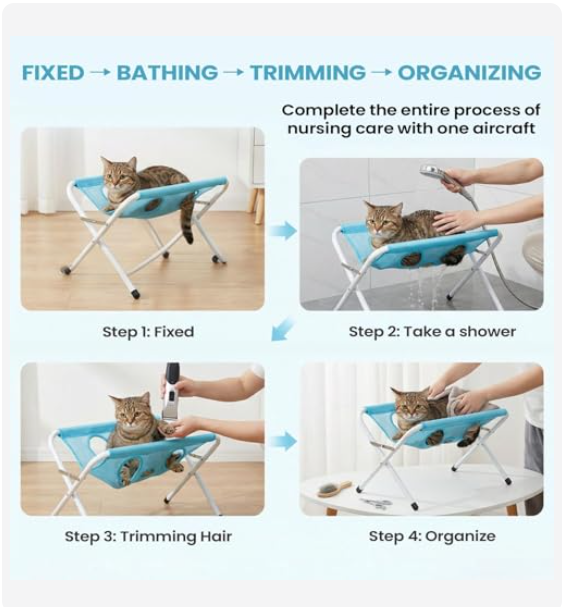 FIXED → BATHING → TRIMMING → ORGANIZING

Complete the entire process of nursing care with one aircraft

Step 1: Fixed

Step 2: Take a shower

Step 3: Trimming Hair

Step 4: Organize